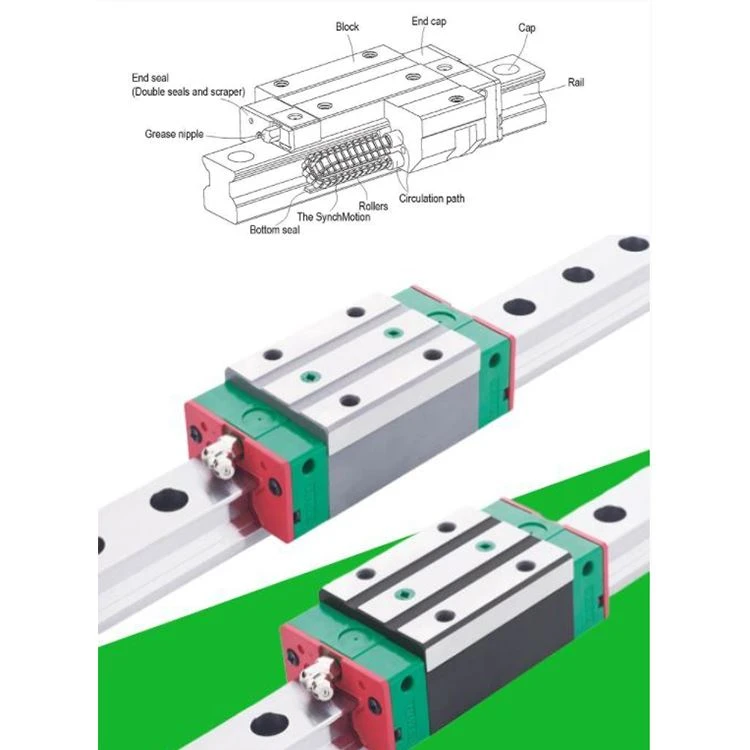 Block
End cap
Cap
Rail
End seal
(Double seals and scraper)
Grease nipple
Circulation path
Rollers
The SynchMotion
Bottom seal